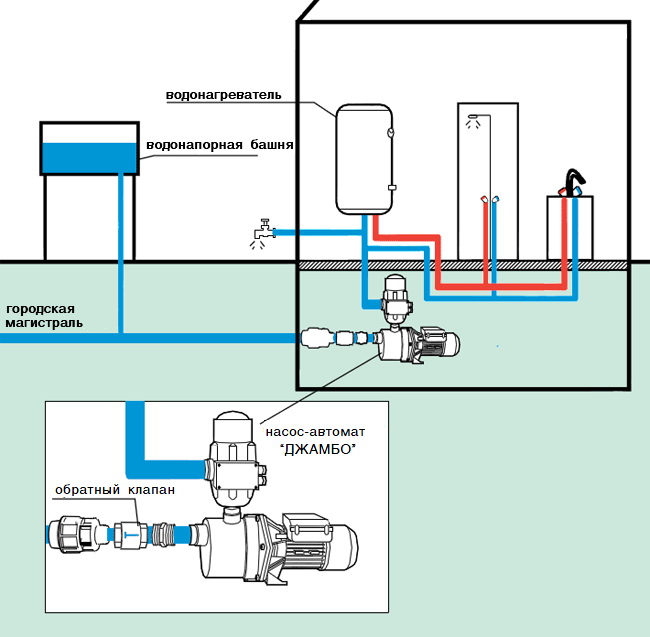 водонагреватель

водонапорная башня

городская магистраль

насос-автомат "ДЖАМБО"

обратный клапан